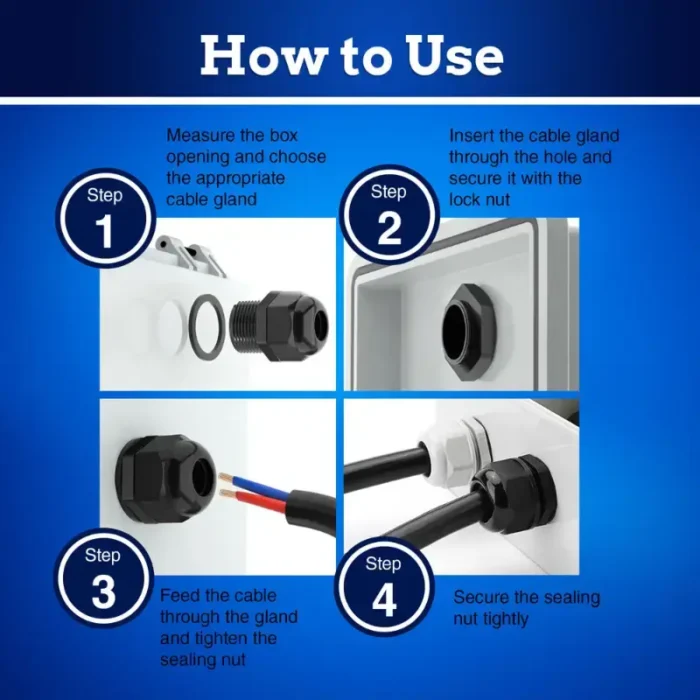 How to Use

Step 1

Measure the box opening and choose the appropriate cable gland

Step 2

Insert the cable gland through the hole and secure it with the lock nut

Step 3

Feed the cable through the gland and tighten the sealing nut

Step 4

Secure the sealing nut tightly