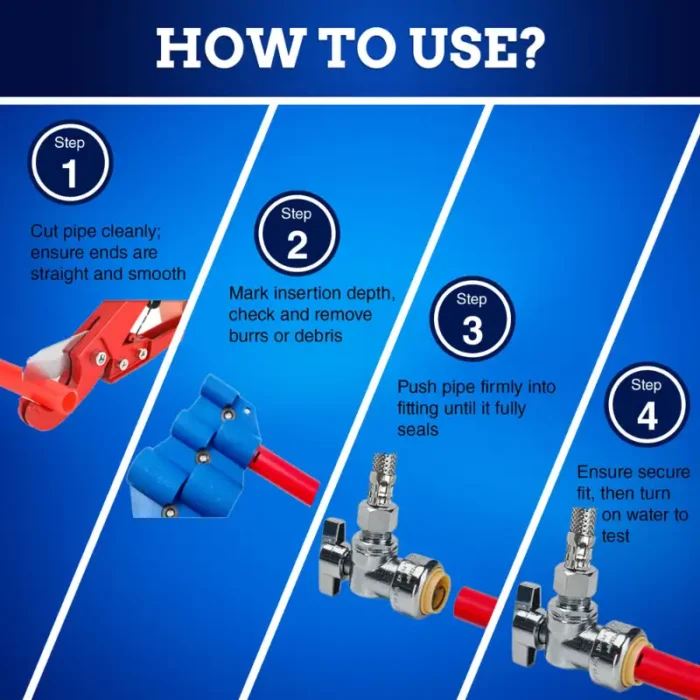 HOW TO USE?

Step
1
Cut pipe cleanly; ensure ends are straight and smooth

Step
2
Mark insertion depth, check and remove burrs or debris

Step
3
Push pipe firmly into fitting until it fully seals

Step
4
Ensure secure fit, then turn on water to test