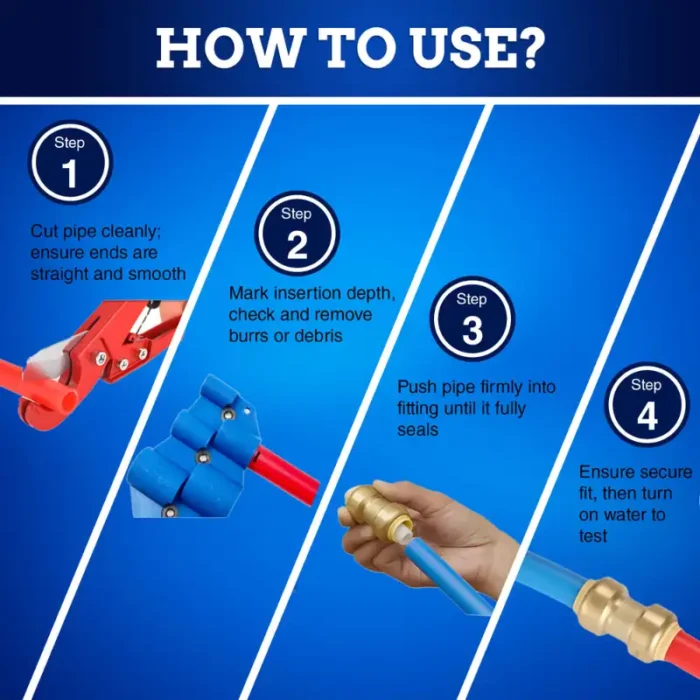 HOW TO USE?

Step
1

Cut pipe cleanly; ensure ends are straight and smooth

Step
2

Mark insertion depth, check and remove burrs or debris

Step
3

Push pipe firmly into fitting until it fully seals

Step
4

Ensure secure fit, then turn on water to test