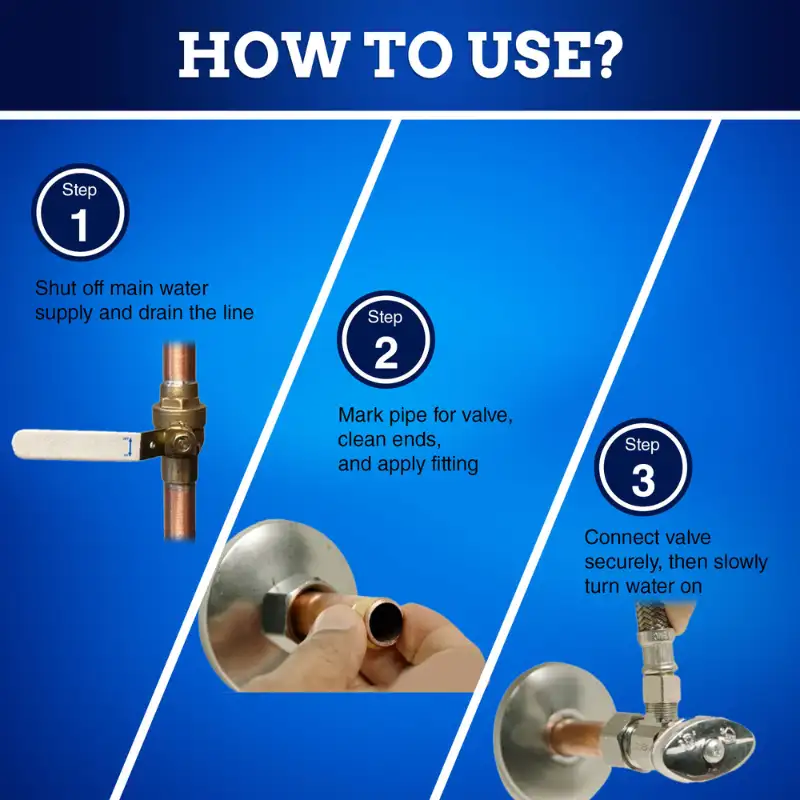 HOW TO USE?

Step
1

Shut off main water supply and drain the line

Step
2

Mark pipe for valve, clean ends, and apply fitting

Step
3

Connect valve securely, then slowly turn water on