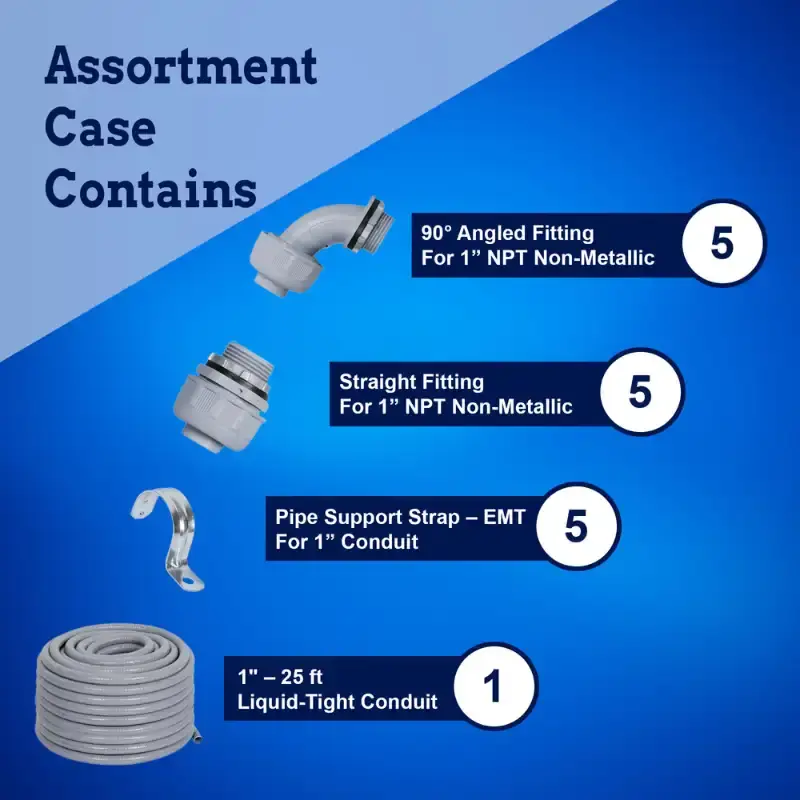 Assortment Case Contains

90° Angled Fitting
For 1” NPT Non-Metallic

5

Straight Fitting
For 1” NPT Non-Metallic

5

Pipe Support Strap – EMT
For 1” Conduit

5

1" – 25 ft
Liquid-Tight Conduit

1