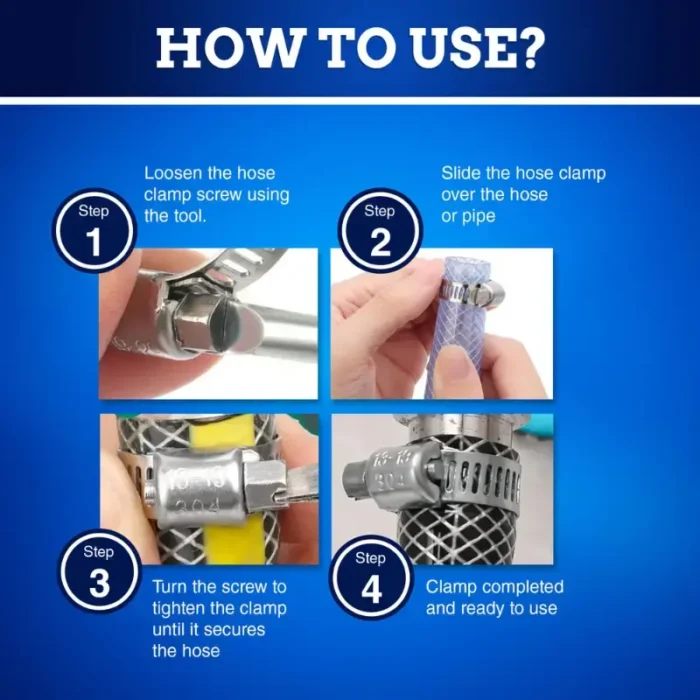 HOW TO USE?

Step 1

Loosen the hose clamp screw using the tool.

Step 2

Slide the hose clamp over the hose or pipe

13-19
304

13-19
304

Step 3

Turn the screw to tighten the clamp until it secures the hose

Step 4

Clamp completed and ready to use