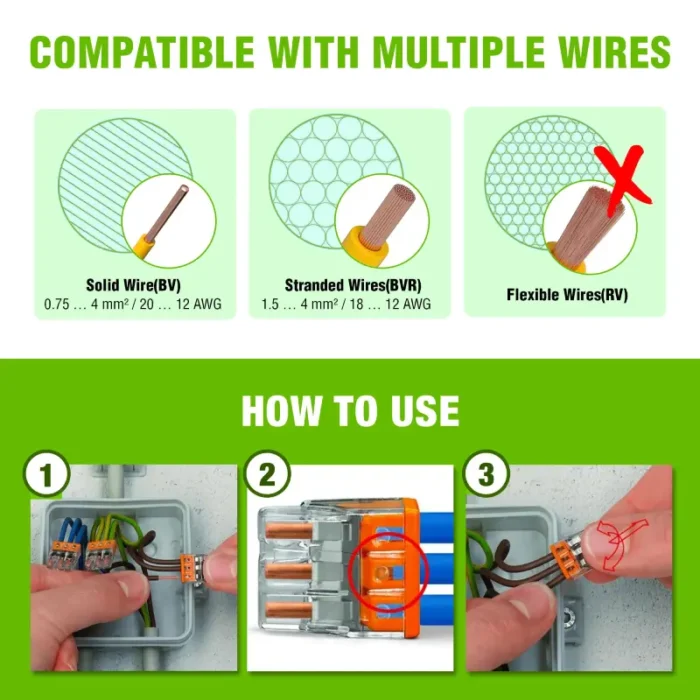 COMPATIBLE WITH MULTIPLE WIRES

Solid Wire(BV)
0.75 … 4 mm² / 20 … 12 AWG

Stranded Wires(BVR)
1.5 … 4 mm² / 18 … 12 AWG

Flexible Wires(RV)

HOW TO USE

1

2

3