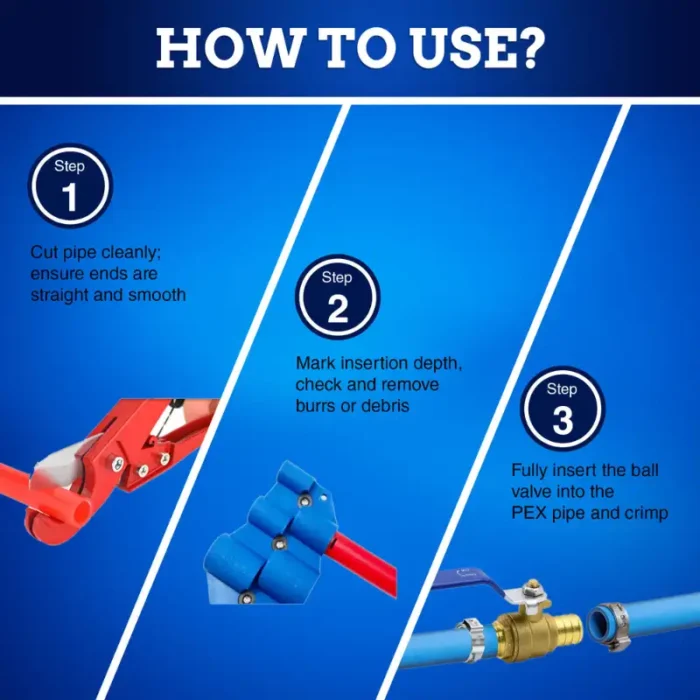 HOW TO USE?

Step 1

Cut pipe cleanly; ensure ends are straight and smooth

Step 2

Mark insertion depth, check and remove burrs or debris

Step 3

Fully insert the ball valve into the PEX pipe and crimp