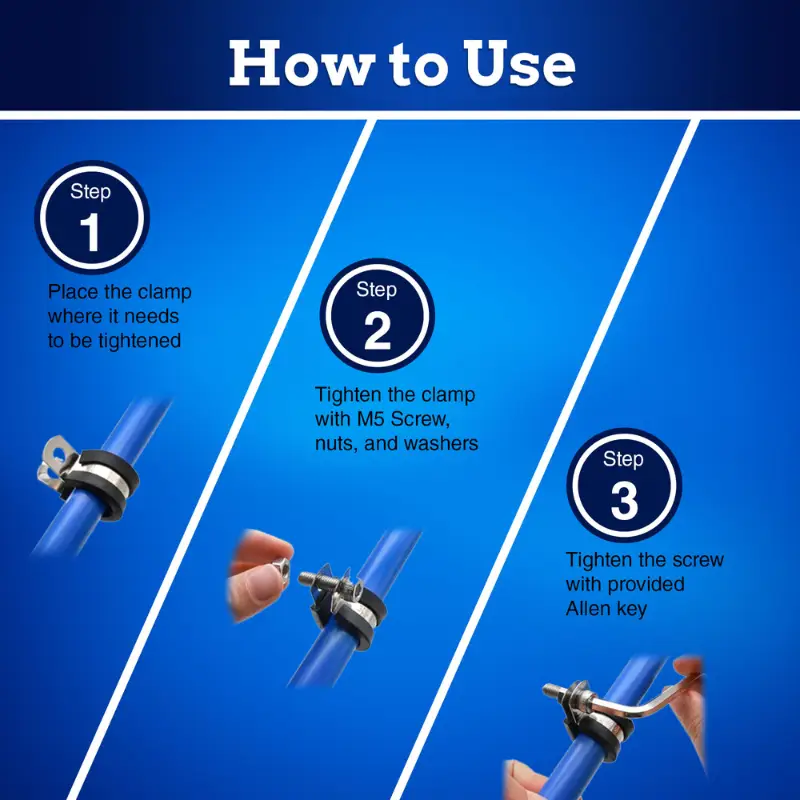 How to Use

Step
1
Place the clamp where it needs to be tightened

Step
2
Tighten the clamp with M5 Screw, nuts, and washers

Step
3
Tighten the screw with provided Allen key