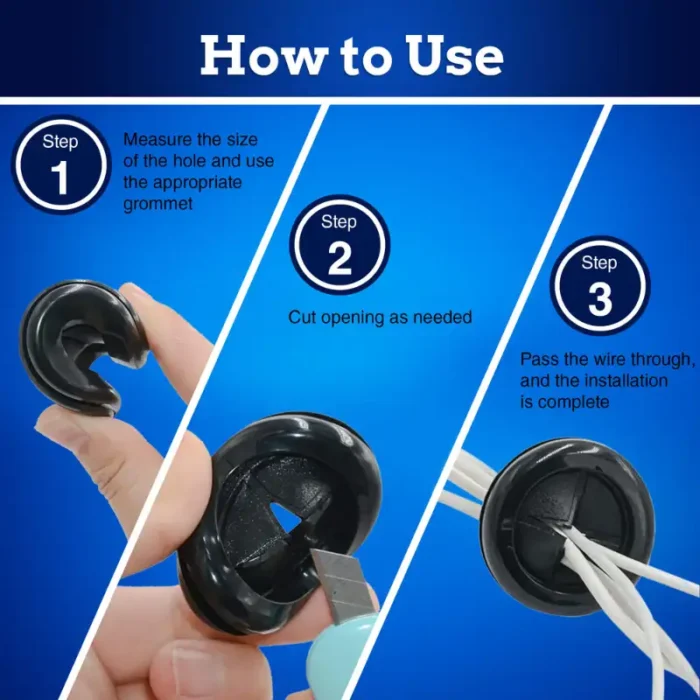 How to Use

Step 1

Measure the size of the hole and use the appropriate grommet

Step 2

Cut opening as needed

Step 3

Pass the wire through, and the installation is complete