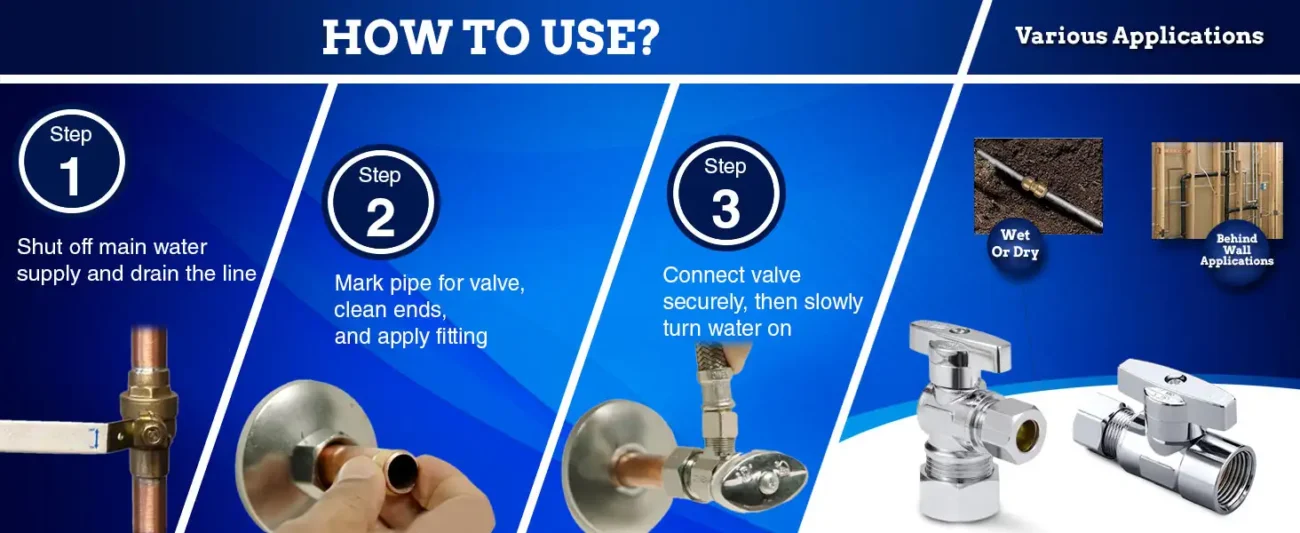 HOW TO USE?

Various Applications

Step 1

Shut off main water supply and drain the line

Step 2

Mark pipe for valve, clean ends, and apply fitting

Step 3

Connect valve securely, then slowly turn water on

Wet Or Dry

Behind Wall Applications