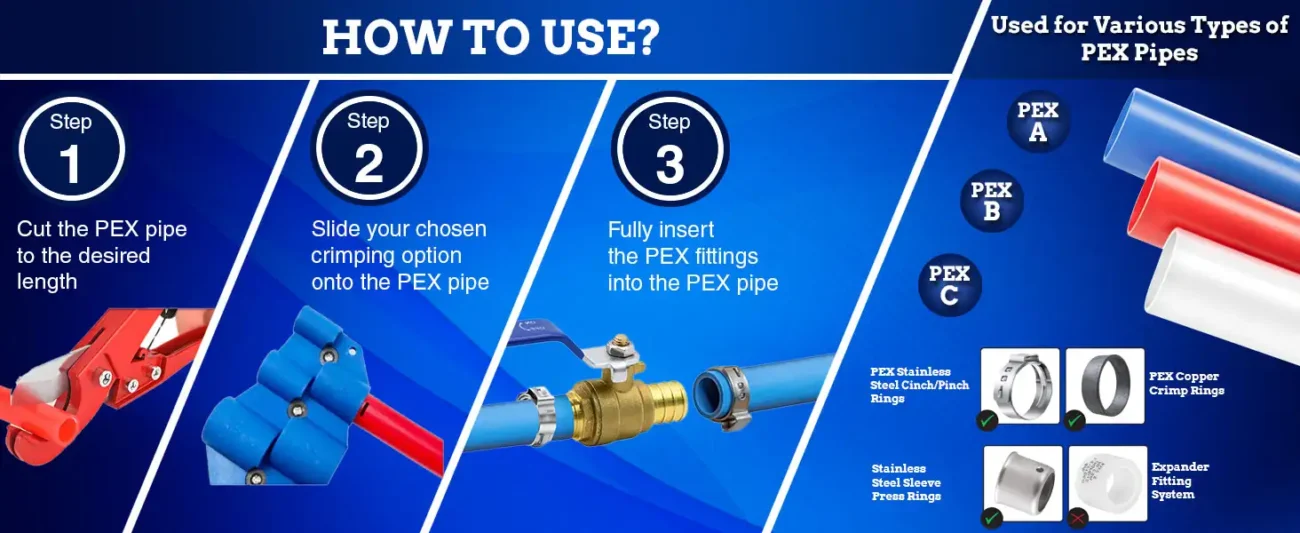 HOW TO USE?

Step
1
Cut the PEX pipe to the desired length

Step
2
Slide your chosen crimping option onto the PEX pipe

Step
3
Fully insert the PEX fittings into the PEX pipe

Used for Various Types of PEX Pipes

PEX A

PEX B

PEX C

PEX Stainless Steel Cinch/Pinch Rings

PEX Copper Crimp Rings

Stainless Steel Sleeve Press Rings

Expander Fitting System