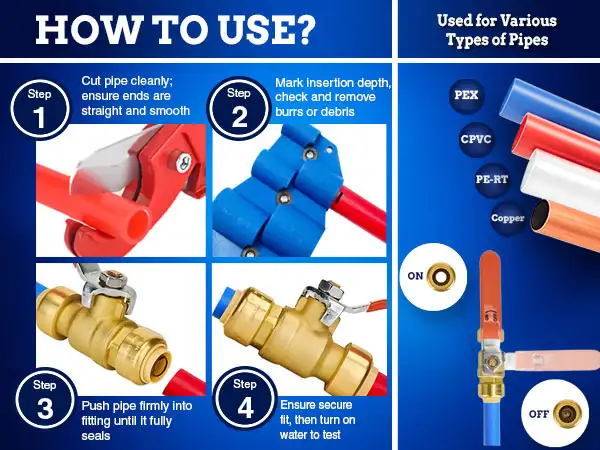 HOW TO USE?

Step 1
Cut pipe cleanly; ensure ends are straight and smooth

Step 2
Mark insertion depth, check and remove burrs or debris

Step 3
Push pipe firmly into fitting until it fully seals

Step 4
Ensure secure fit, then turn on water to test

Used for Various Types of Pipes

PEX

CPVC

PE-RT

Copper

ON

OFF