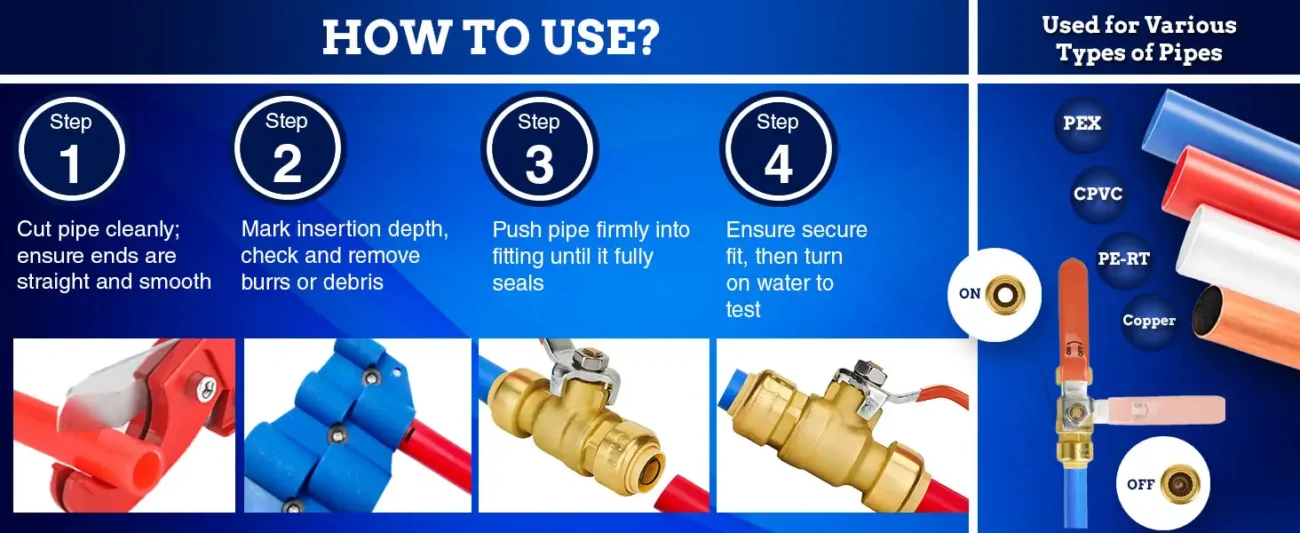 HOW TO USE?

Step 1
Cut pipe cleanly; ensure ends are straight and smooth

Step 2
Mark insertion depth, check and remove burrs or debris

Step 3
Push pipe firmly into fitting until it fully seals

Step 4
Ensure secure fit, then turn on water to test

Used for Various Types of Pipes

PEX

CPVC

PE-RT

Copper

ON

OFF