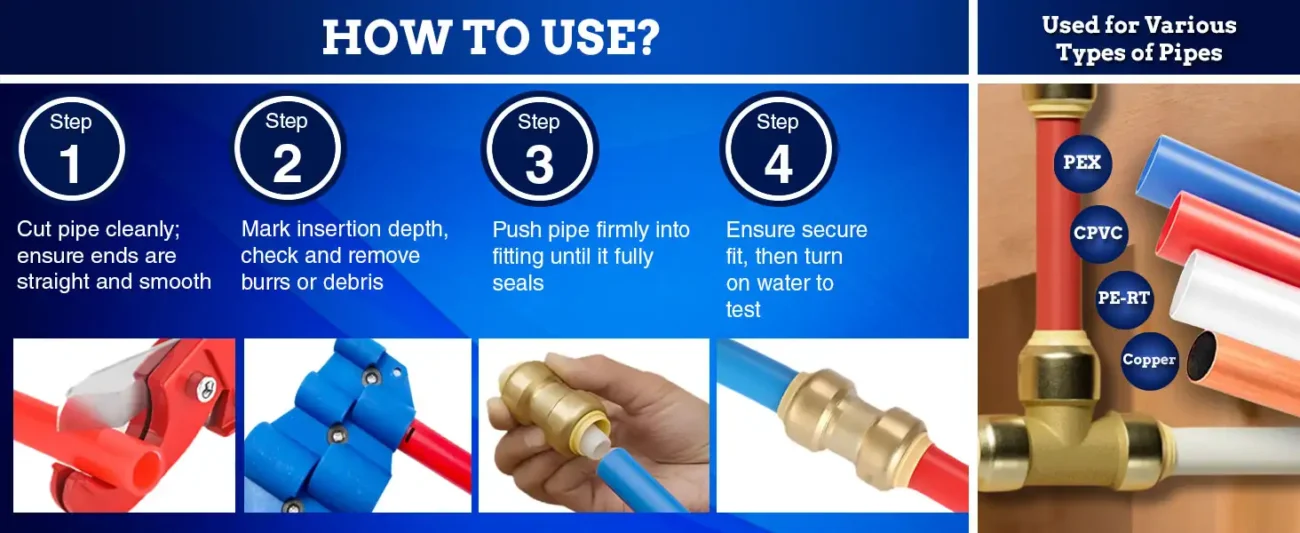 HOW TO USE?

Step 1

Cut pipe cleanly; ensure ends are straight and smooth

Step 2

Mark insertion depth, check and remove burrs or debris

Step 3

Push pipe firmly into fitting until it fully seals

Step 4

Ensure secure fit, then turn on water to test

Used for Various Types of Pipes

PEX

CPVC

PE-RT

Copper