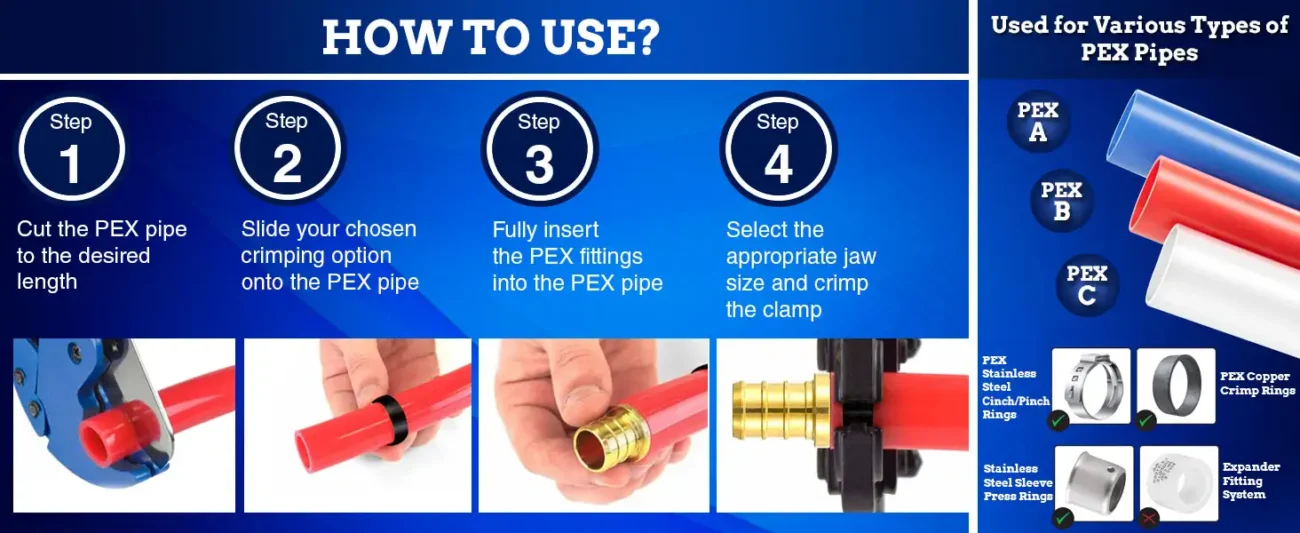 HOW TO USE?

Step 1
Cut the PEX pipe to the desired length

Step 2
Slide your chosen crimping option onto the PEX pipe

Step 3
Fully insert the PEX fittings into the PEX pipe

Step 4
Select the appropriate jaw size and crimp the clamp

Used for Various Types of PEX Pipes

PEX A

PEX B

PEX C

PEX Stainless Steel Cinch/Pinch Rings

PEX Copper Crimp Rings

Stainless Steel Sleeve Press Rings

Expander Fitting System