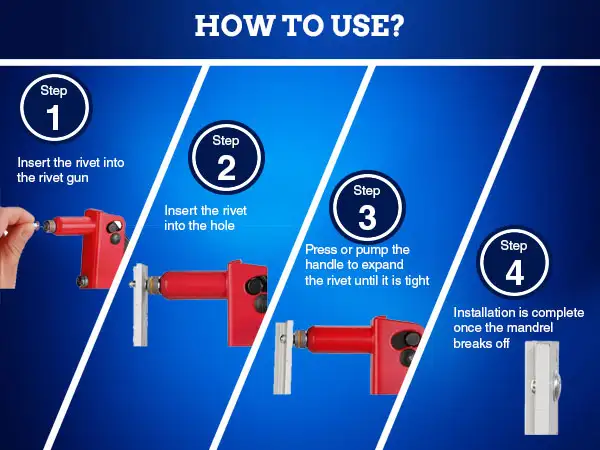 HOW TO USE?

Step
1

Insert the rivet into the rivet gun

Step
2

Insert the rivet into the hole

Step
3

Press or pump the handle to expand the rivet until it is tight

Step
4

Installation is complete once the mandrel breaks off