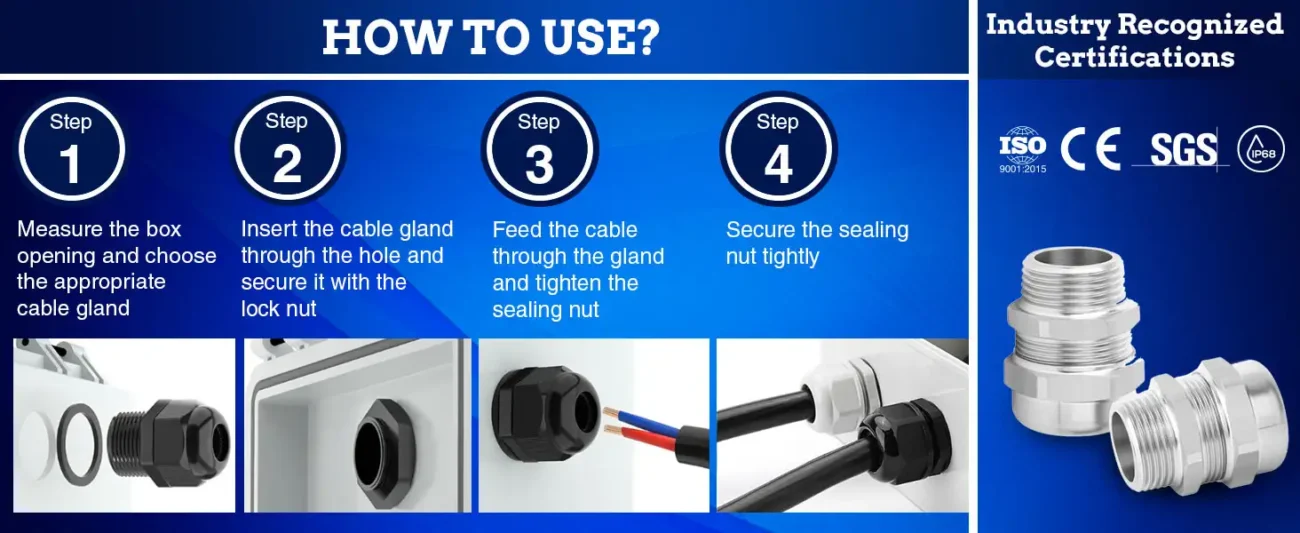 HOW TO USE?

Step
1
Measure the box opening and choose the appropriate cable gland

Step
2
Insert the cable gland through the hole and secure it with the lock nut

Step
3
Feed the cable through the gland and tighten the sealing nut

Step
4
Secure the sealing nut tightly

Industry Recognized Certifications

ISO
9001:2015
CE
SGS
IP68