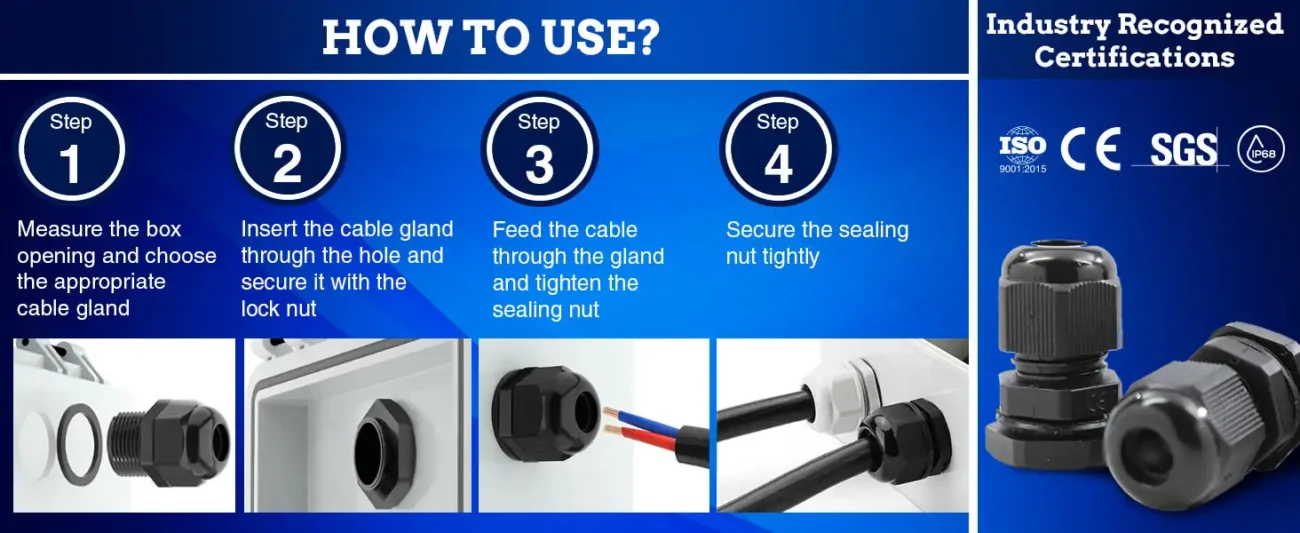 HOW TO USE?

Step 1
Measure the box opening and choose the appropriate cable gland

Step 2
Insert the cable gland through the hole and secure it with the lock nut

Step 3
Feed the cable through the gland and tighten the sealing nut

Step 4
Secure the sealing nut tightly

Industry Recognized Certifications

ISO 9001:2015 CE SGS IP68