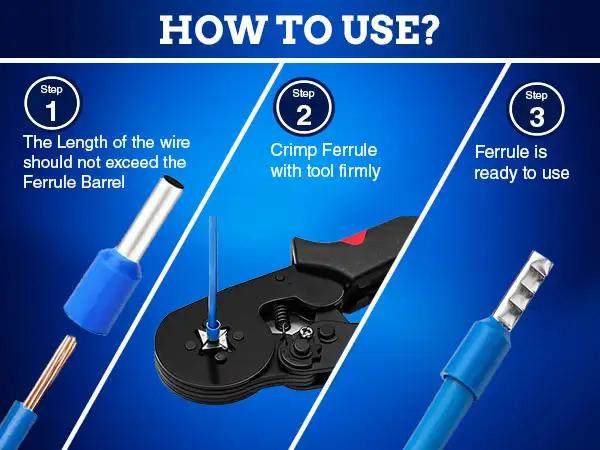 HOW TO USE?

Step
1
The Length of the wire should not exceed the Ferrule Barrel

Step
2
Crimp Ferrule with tool firmly

Step
3
Ferrule is ready to use