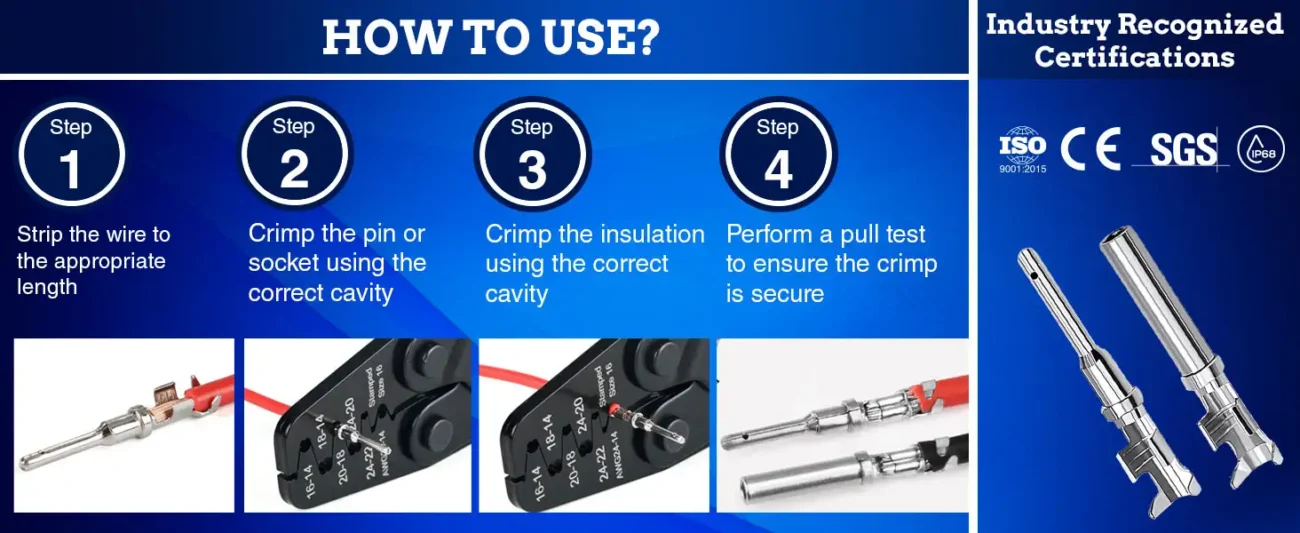 HOW TO USE?

Step 1
Strip the wire to the appropriate length

Step 2
Crimp the pin or socket using the correct cavity

Step 3
Crimp the insulation using the correct cavity

Step 4
Perform a pull test to ensure the crimp is secure

16-14 18-14 20-18 24-20 24-22 AWG24-14 Stamped Size 16

16-14 18-14 20-18 24-20 24-22 AWG24-14 Stamped Size 16

Industry Recognized Certifications

ISO 9001:2015 CE SGS IP68