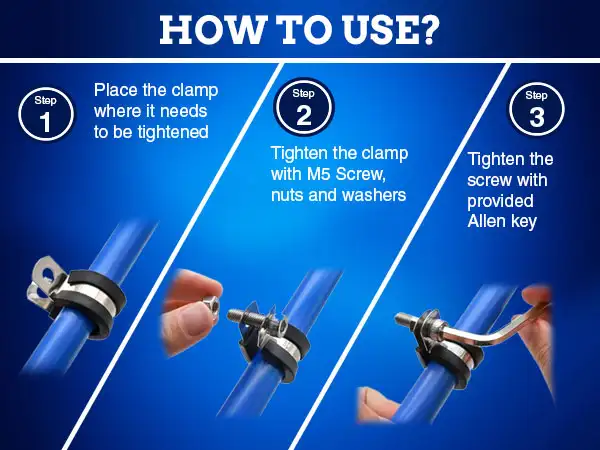 HOW TO USE?

Step 1

Place the clamp where it needs to be tightened

Step 2

Tighten the clamp with M5 Screw, nuts and washers

Step 3

Tighten the screw with provided Allen key